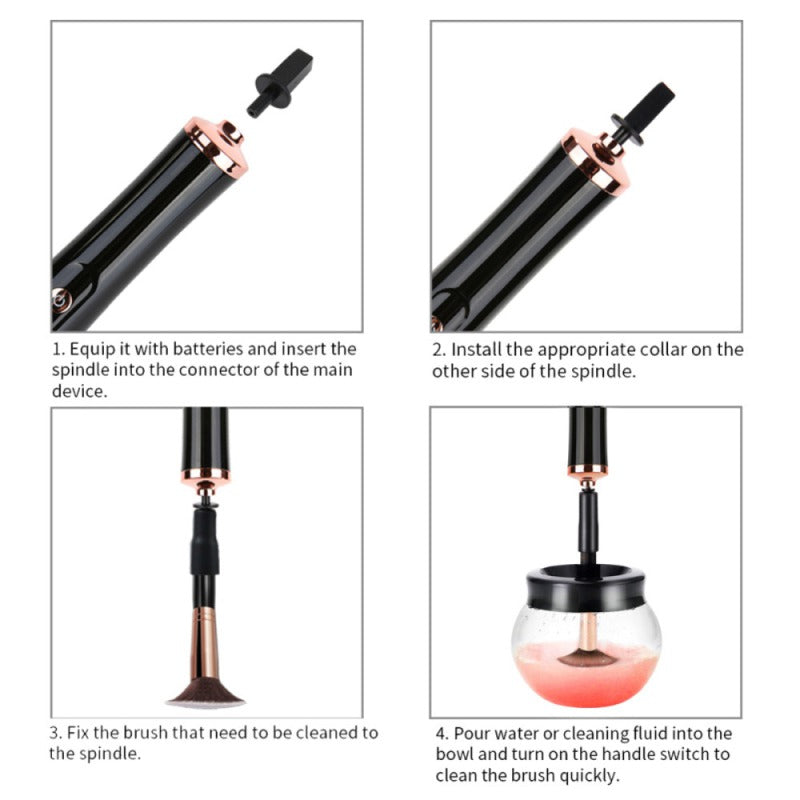 1. Equip it with batteries and insert the spindle into the connector of the main device.

2. Install the appropriate collar on the other side of the spindle.

3. Fix the brush that need to be cleaned to the spindle.

4. Pour water or cleaning fluid into the bowl and turn on the handle switch to clean the brush quickly.